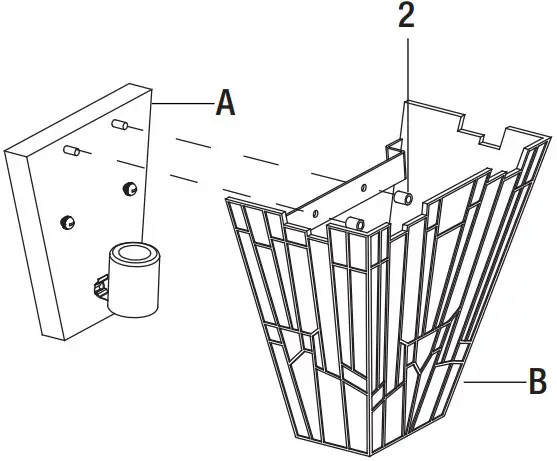 2
A
B