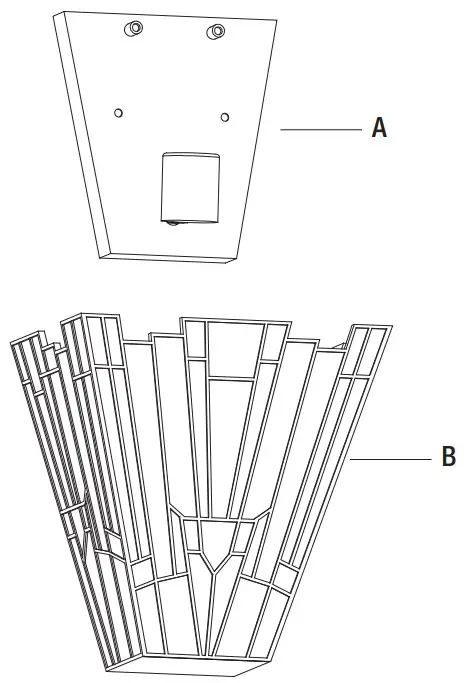 A

B