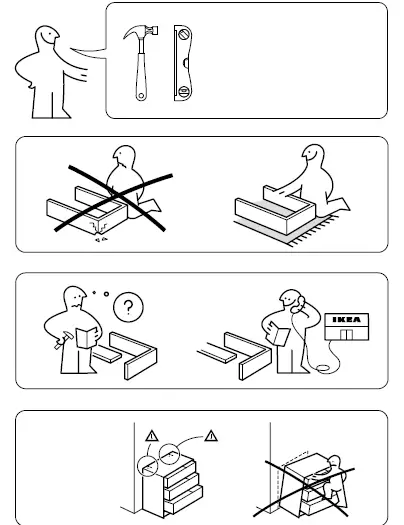 ?

IKEA