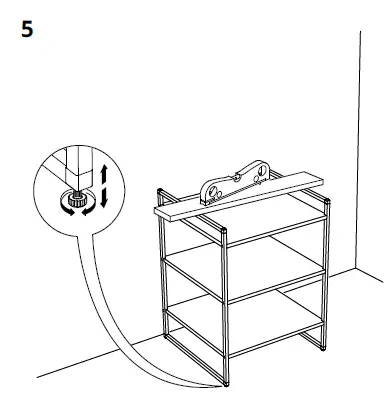 5