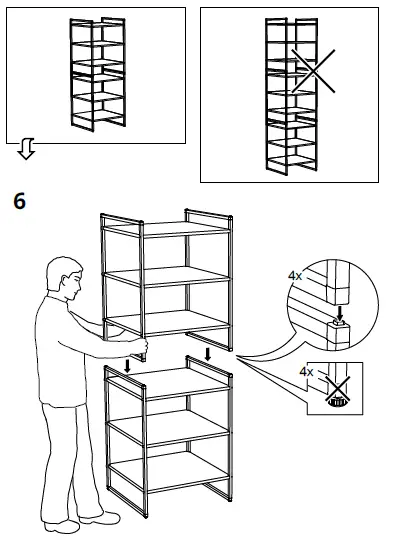 6

4x

4x