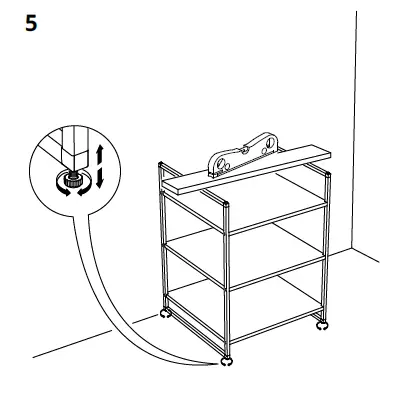 5