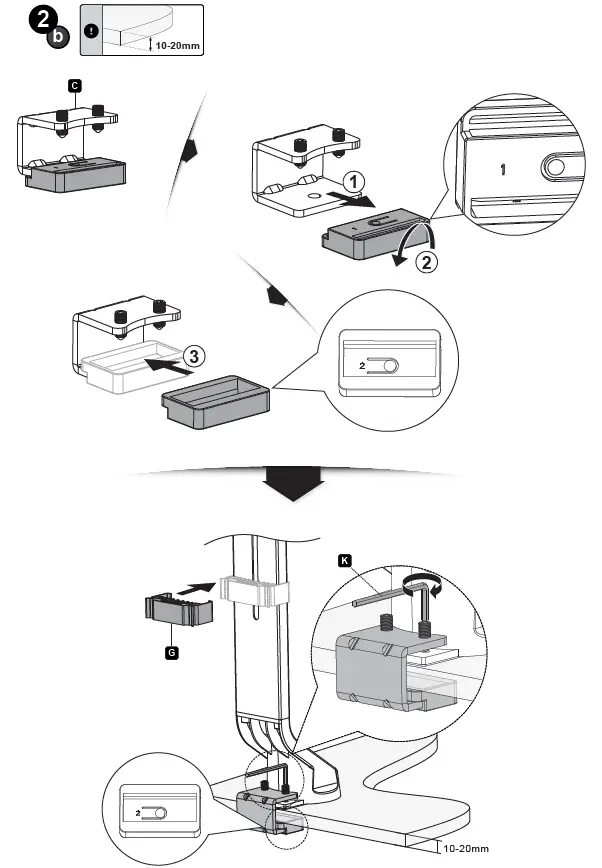 2
b
!
10-20mm
C
1
1
2
3
2
K
G
2
10-20mm