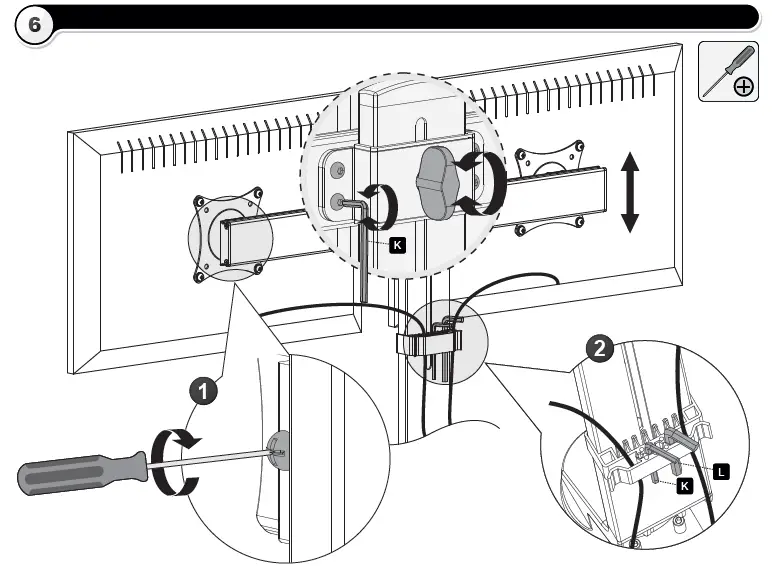 6

K

1

2

L

K