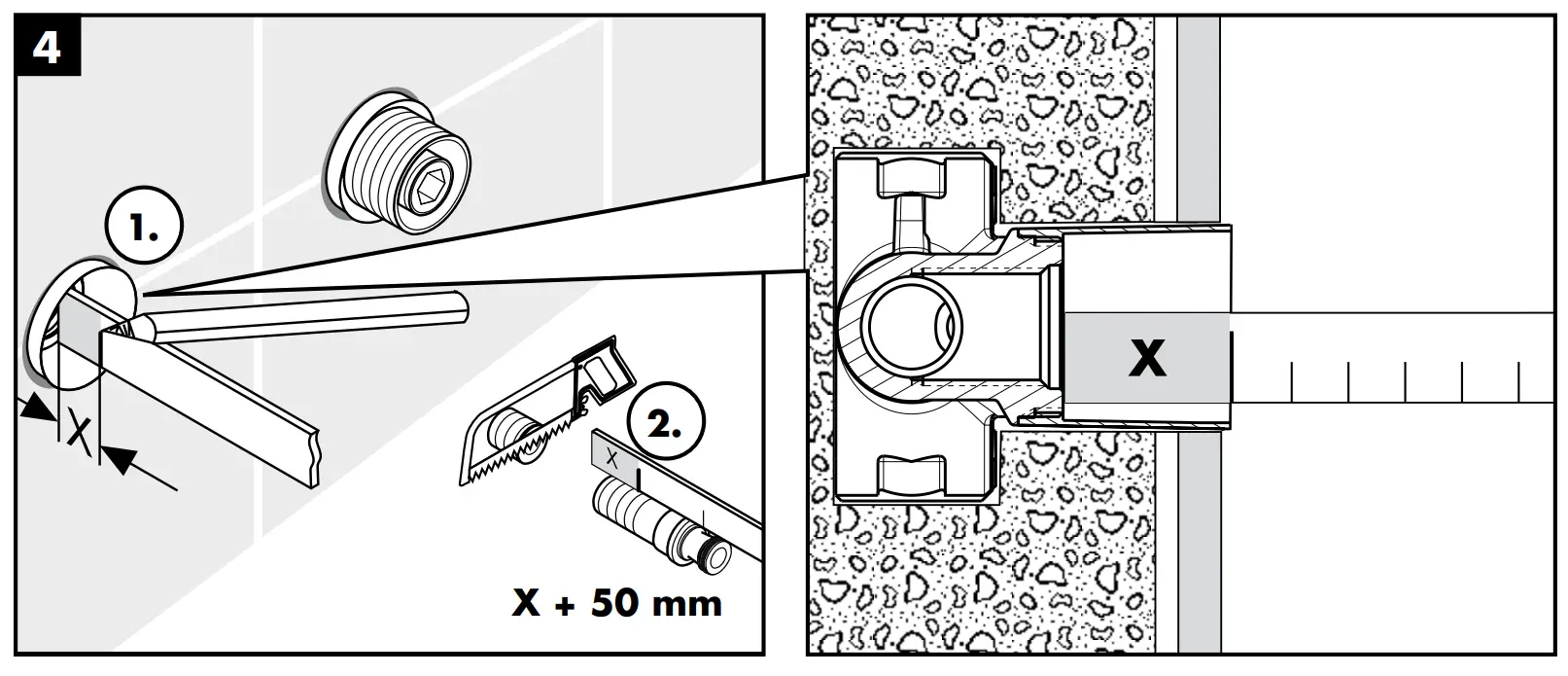 4

1.

X

2.

X

X + 50 mm

X