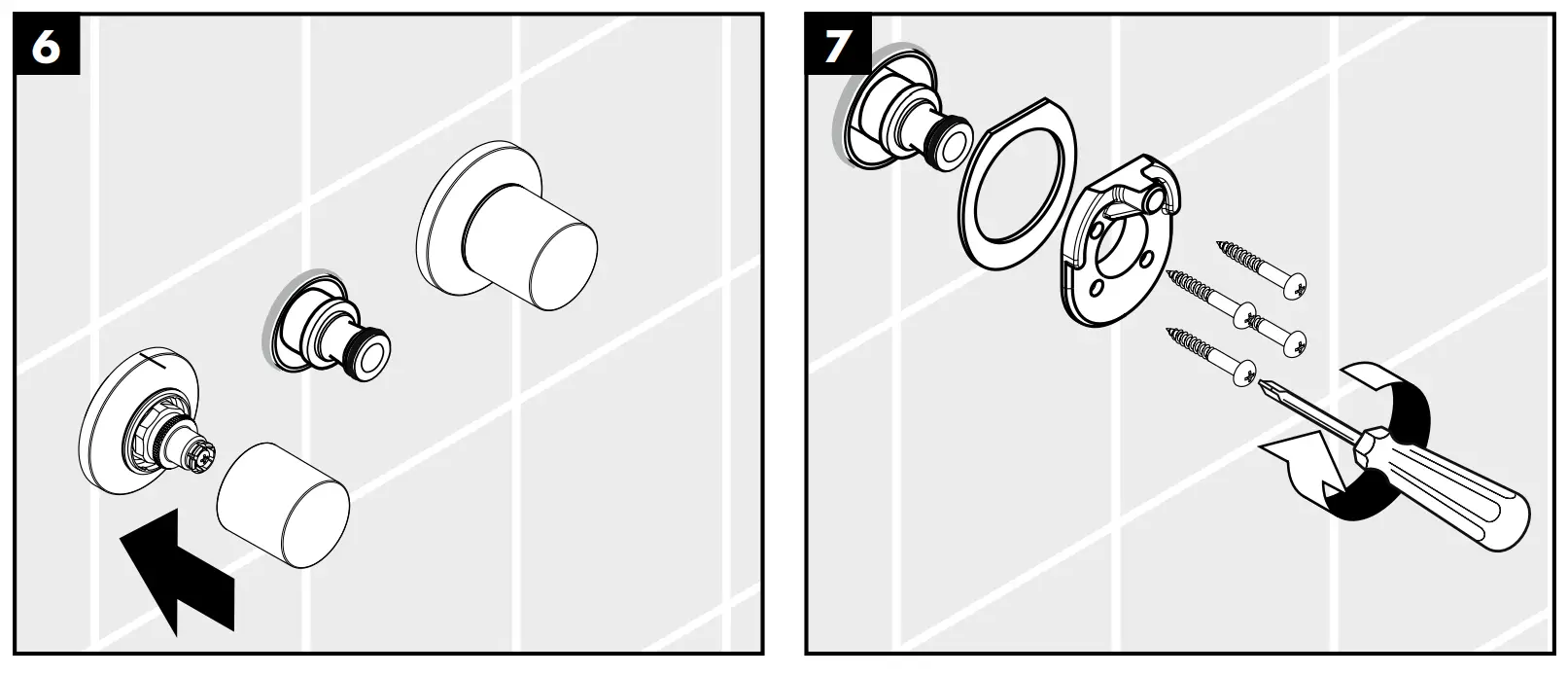 6

7