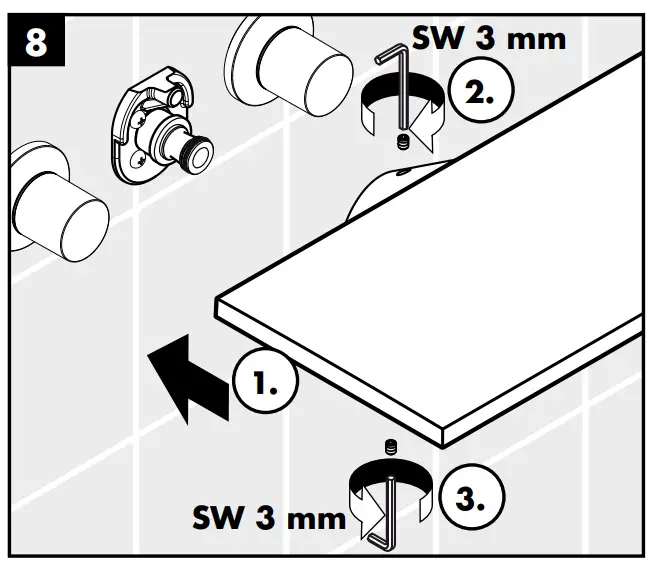 8

SW 3 mm

2.

1.

3.

SW 3 mm