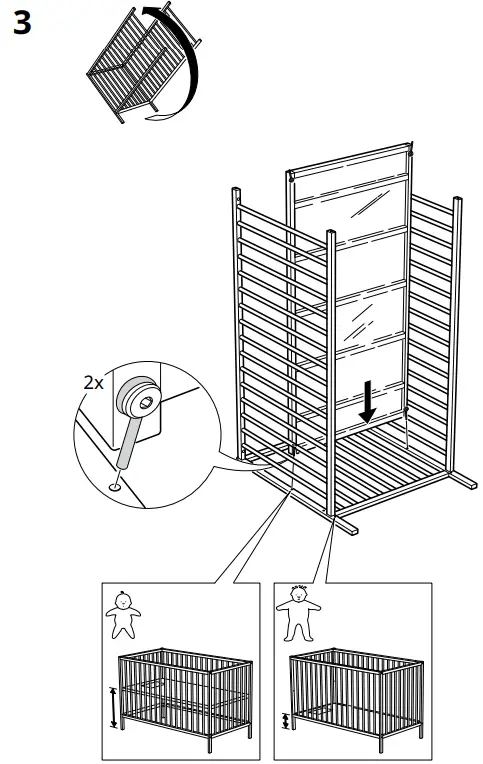 3

2x