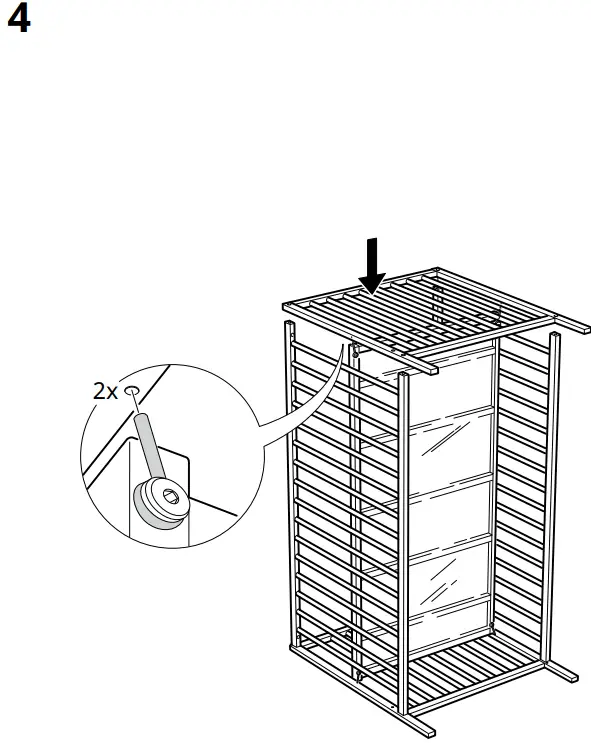 4

2x