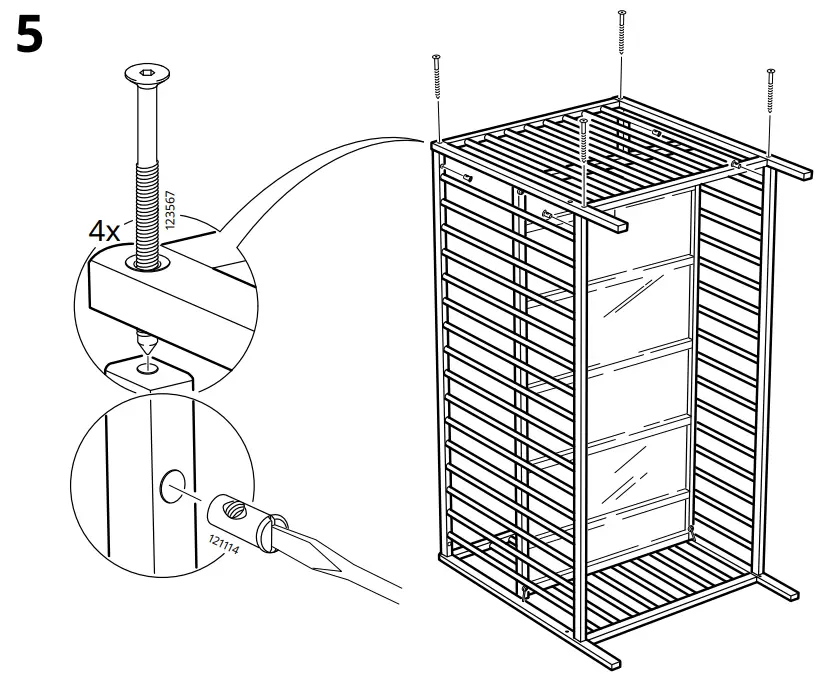 5

4x

123567

121114