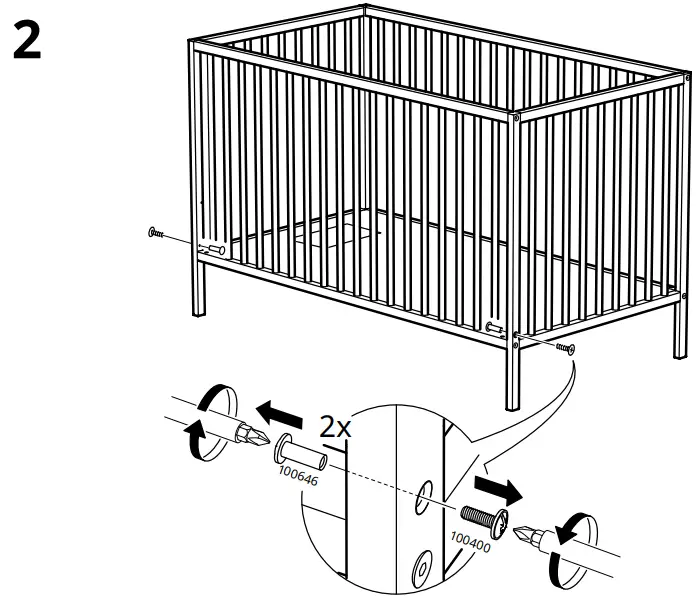 2

2x

100646

100400