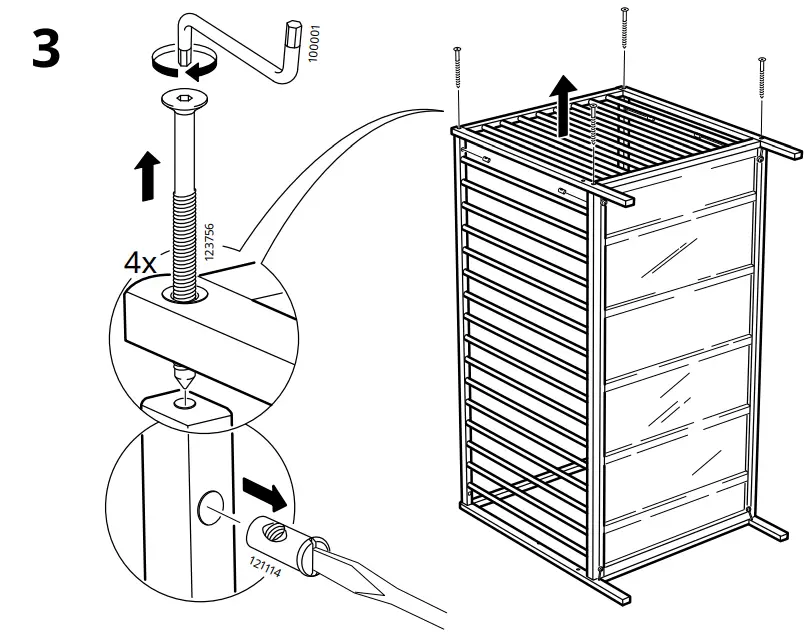 3

100001

123756

4x

121114