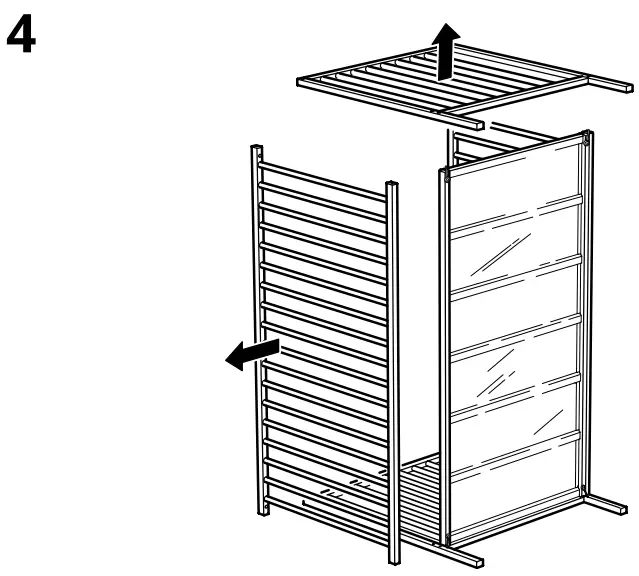 4