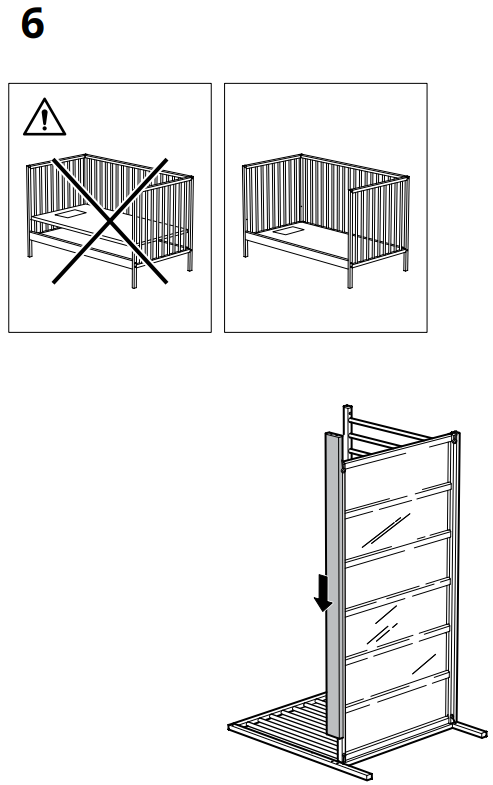 6