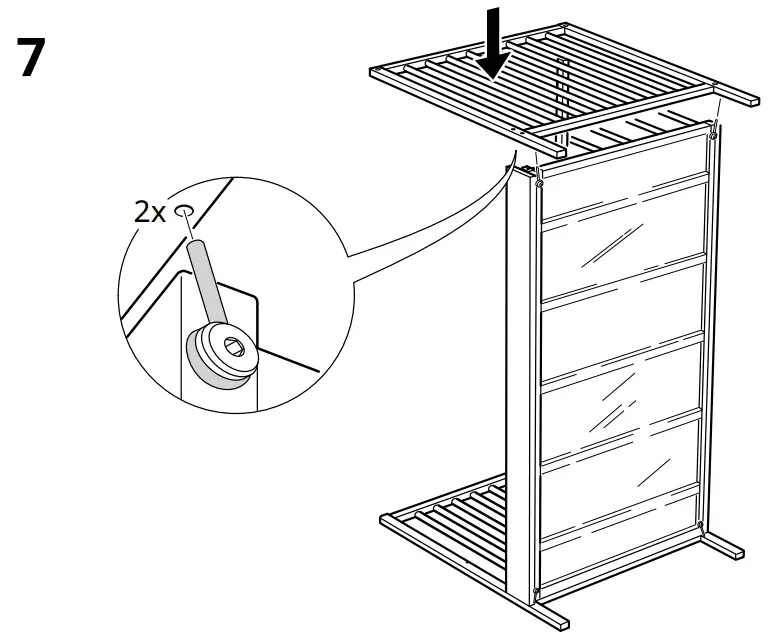 7

2x