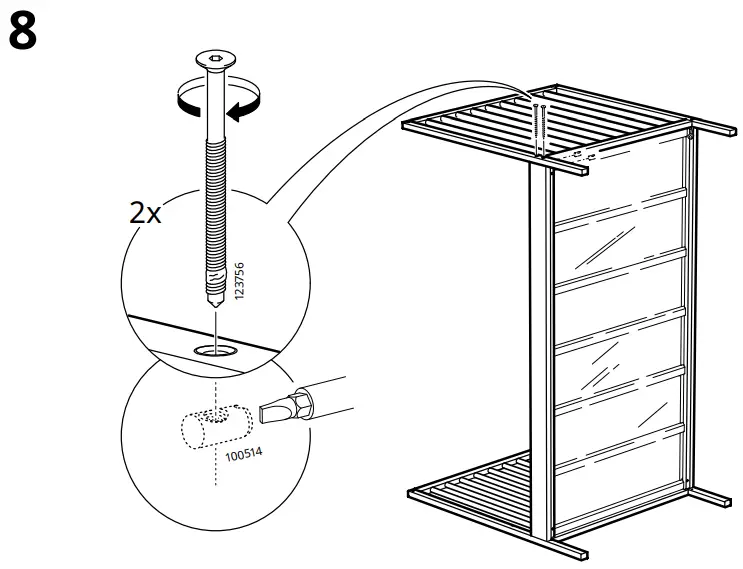 8

2x

123756

100514