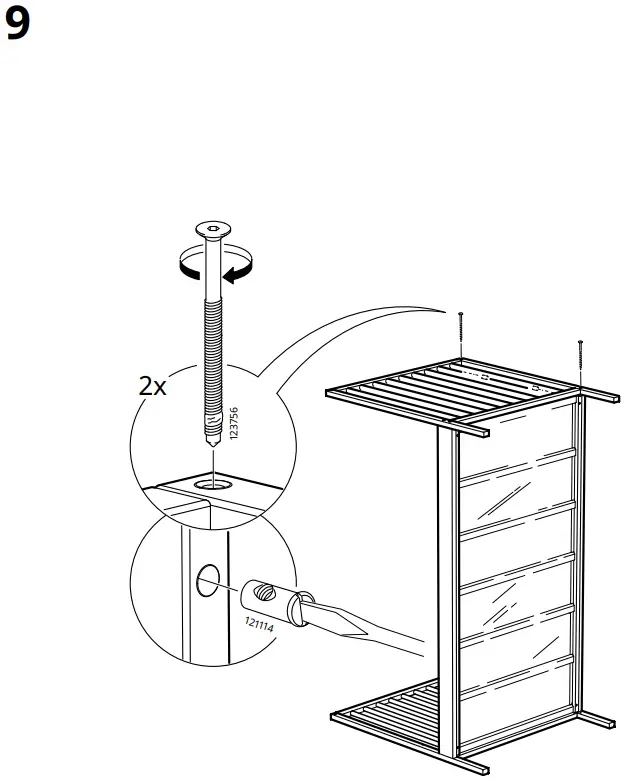 9

2x

123756

121114