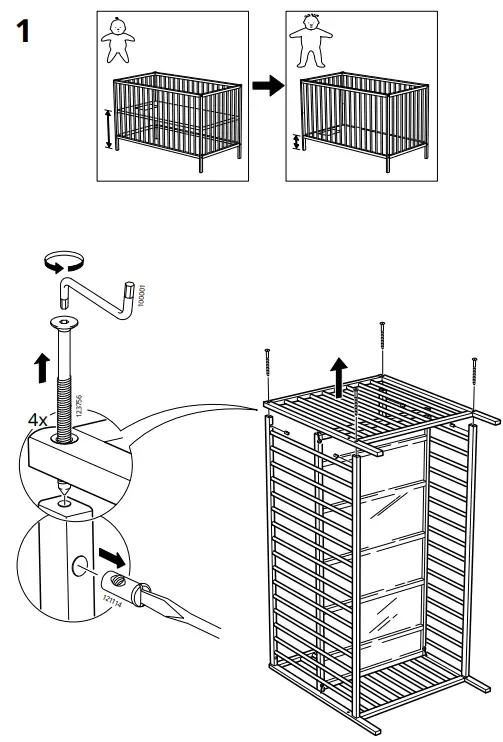 1

100001

4x

123756

121114