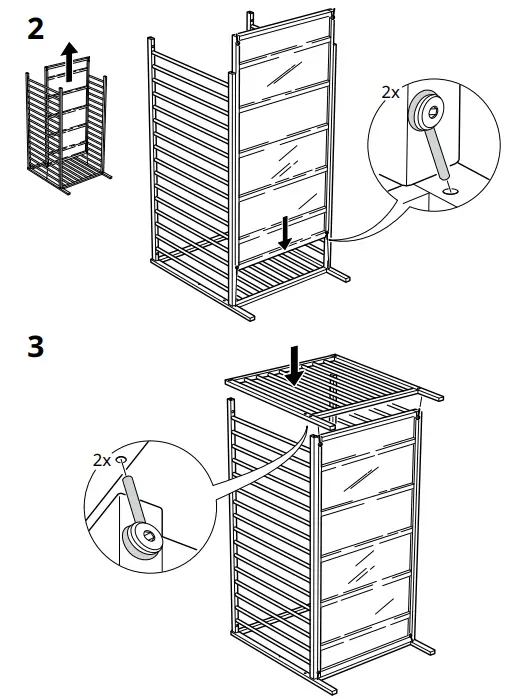 2

2x

3

2x