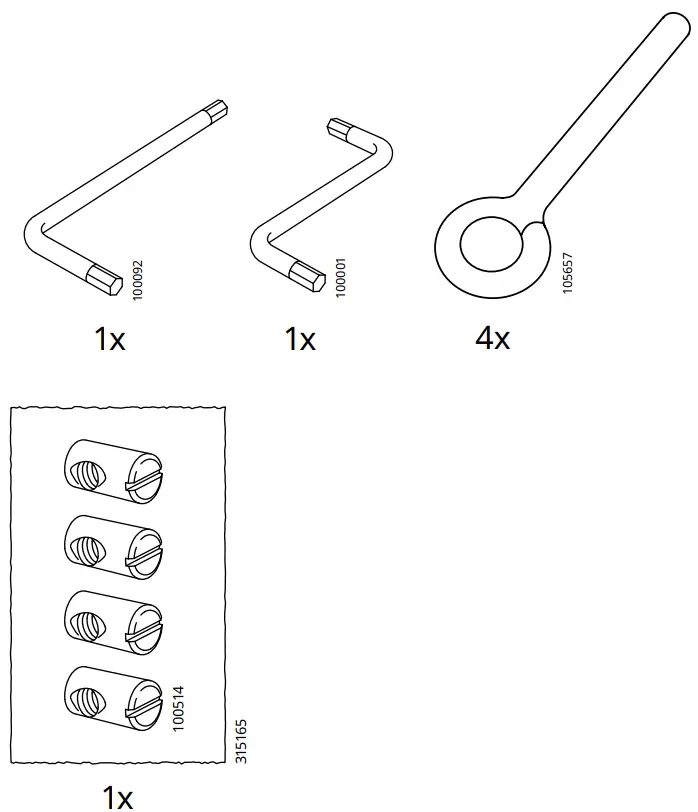 100092
1x

100001
1x

105657
4x

100514
315165
1x