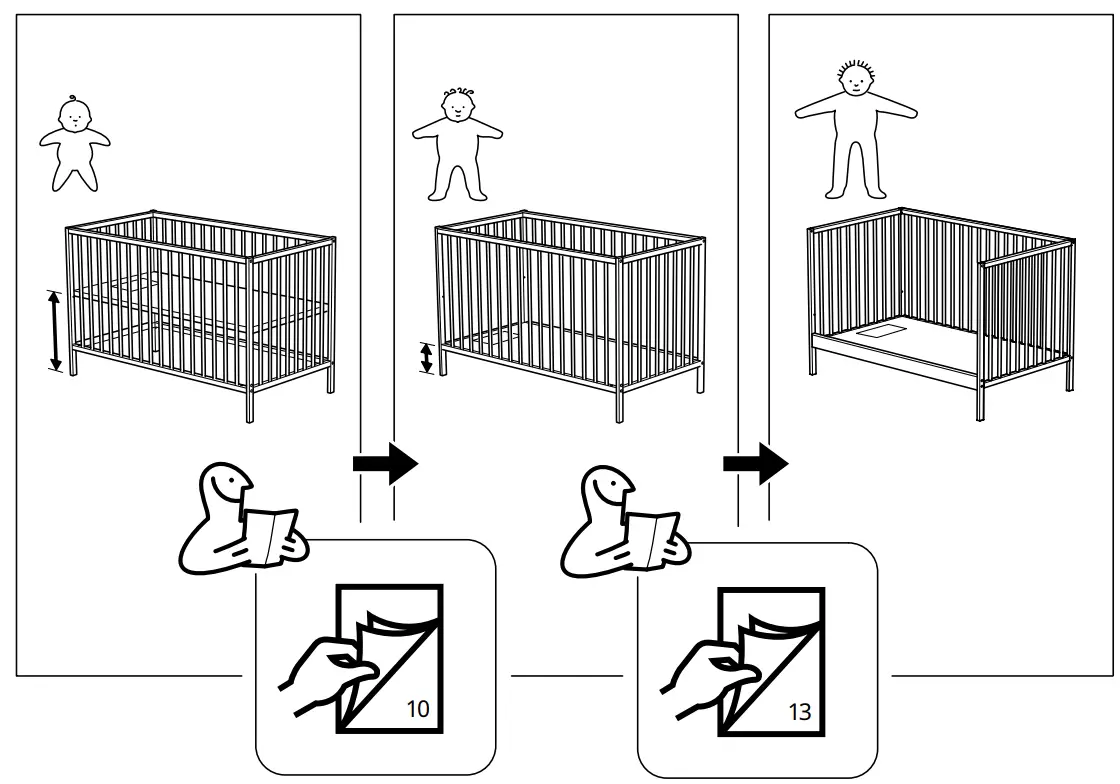 10

13