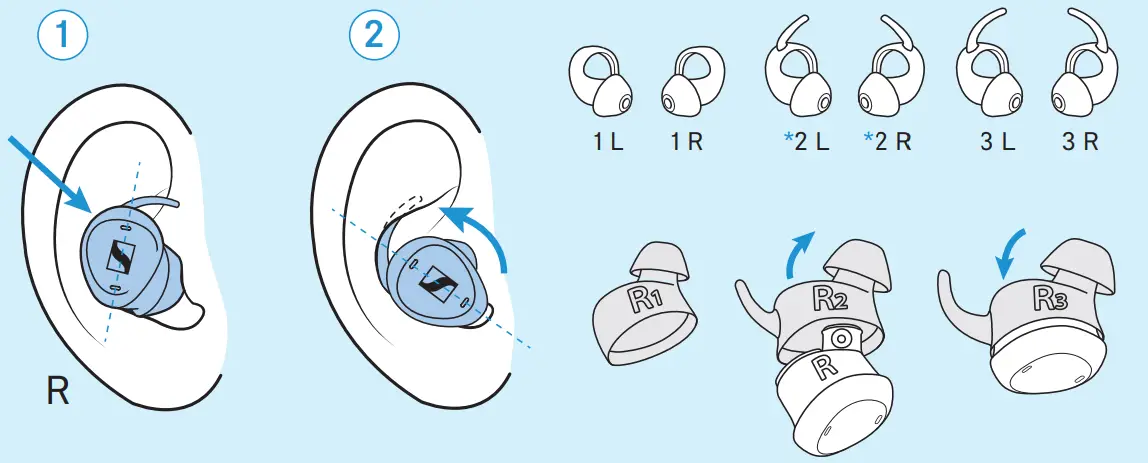 1

2

R

1 L 1 R *2 L *2 R 3 L 3 R

R1

R2

R

R3