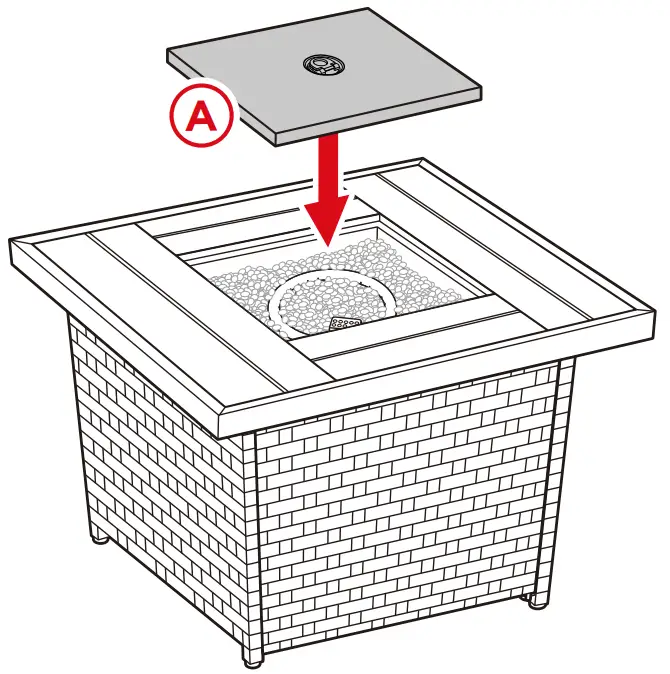 A