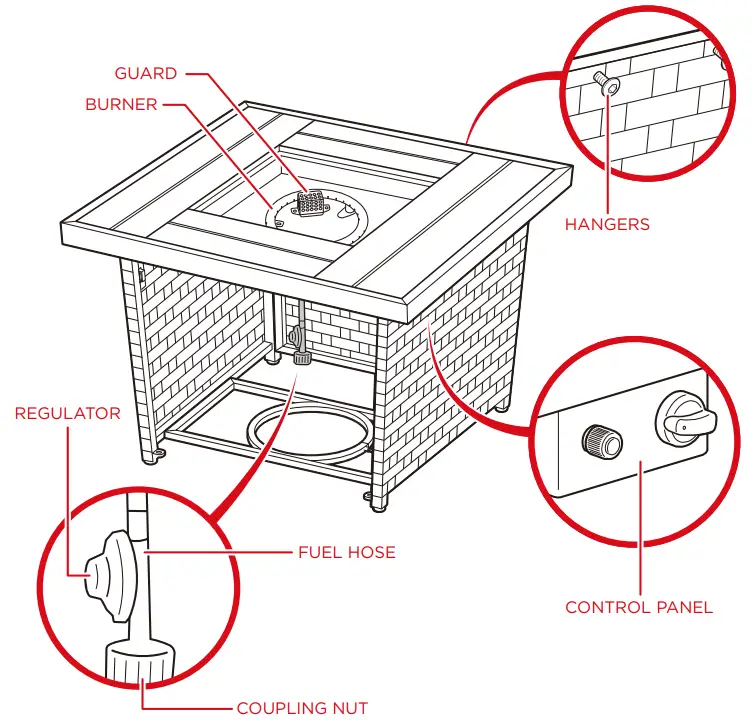 GUARD
BURNER
HANGERS
REGULATOR
FUEL HOSE
CONTROL PANEL
COUPLING NUT