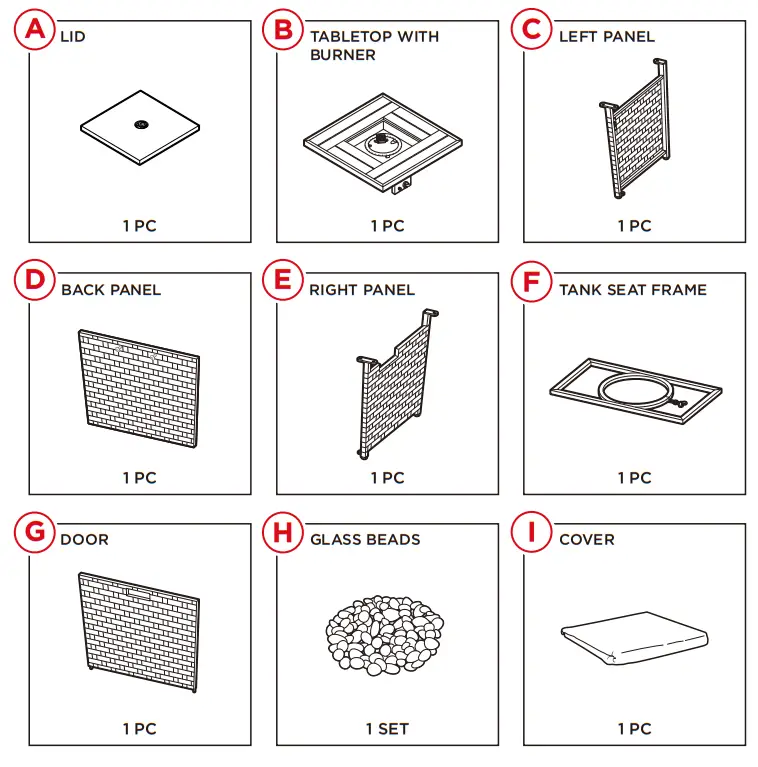 A LID

1 PC

B TABLETOP WITH BURNER

1 PC

C LEFT PANEL

1 PC

D BACK PANEL

1 PC

E RIGHT PANEL

1 PC

F TANK SEAT FRAME

1 PC

G DOOR

1 PC

H GLASS BEADS

1 SET

I COVER

1 PC