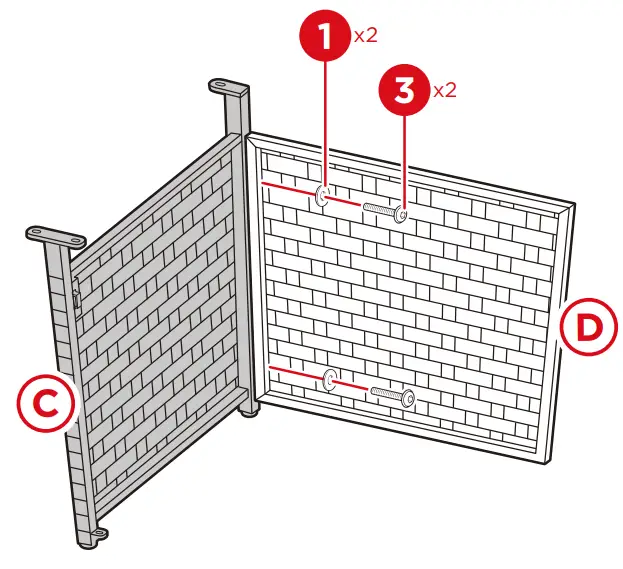 1 x2

3 x2

D

C