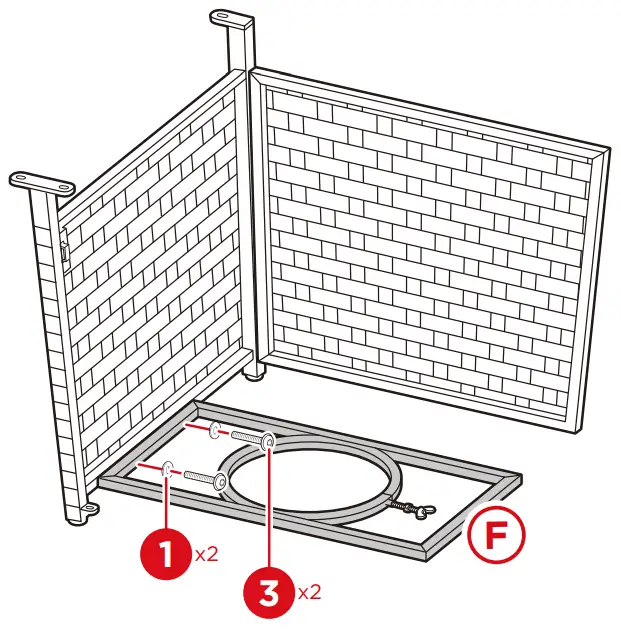 1 x2

3 x2

F