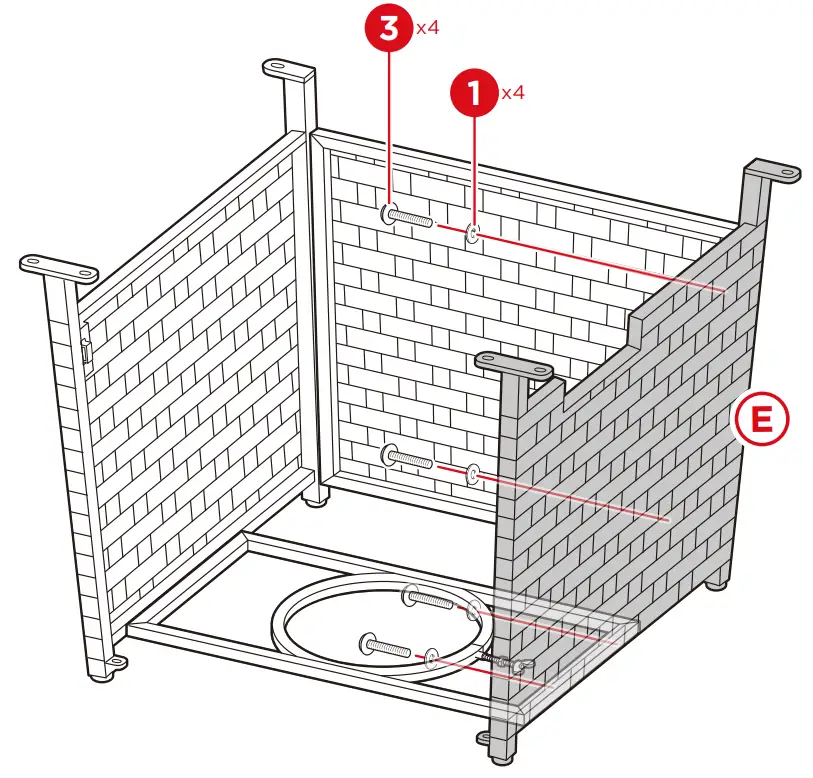 3 x4
1 x4
E