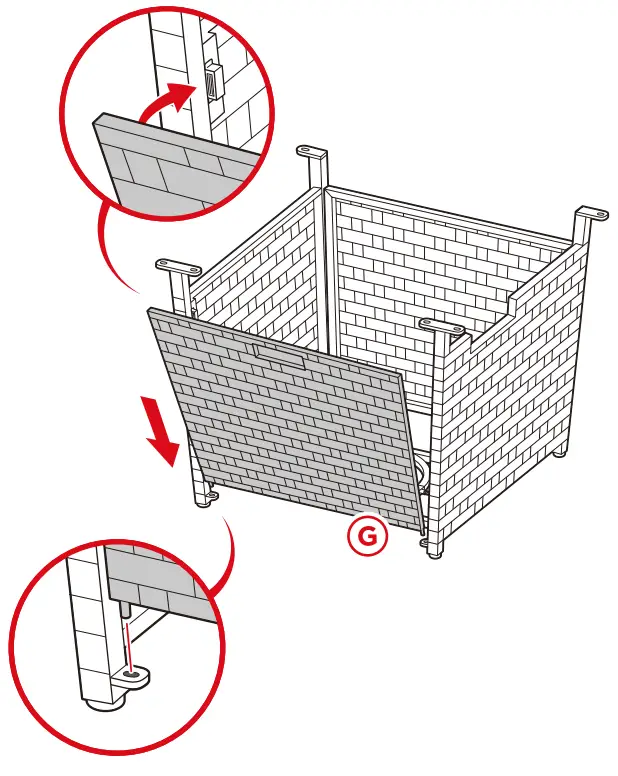 G