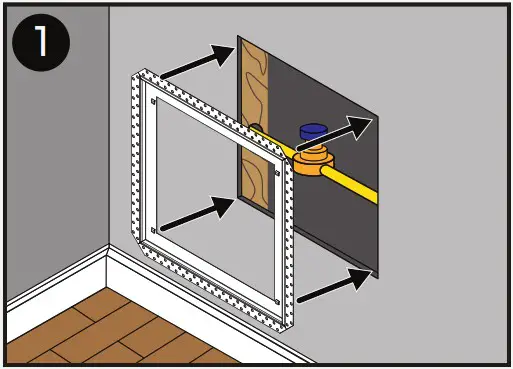 1