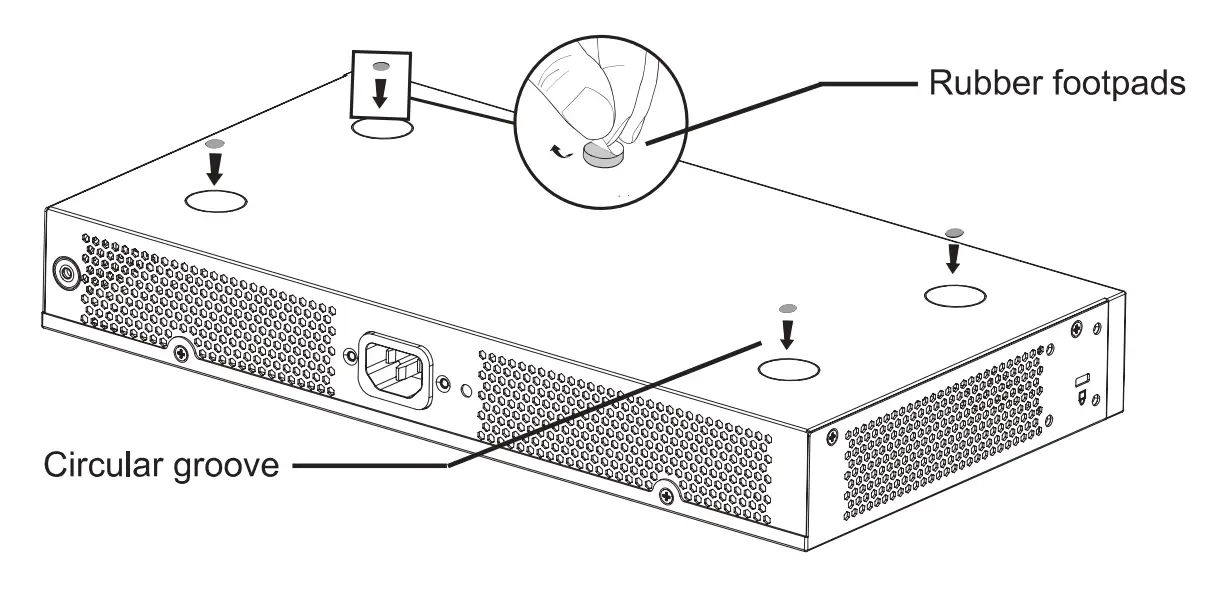 Rubber footpads

Circular groove