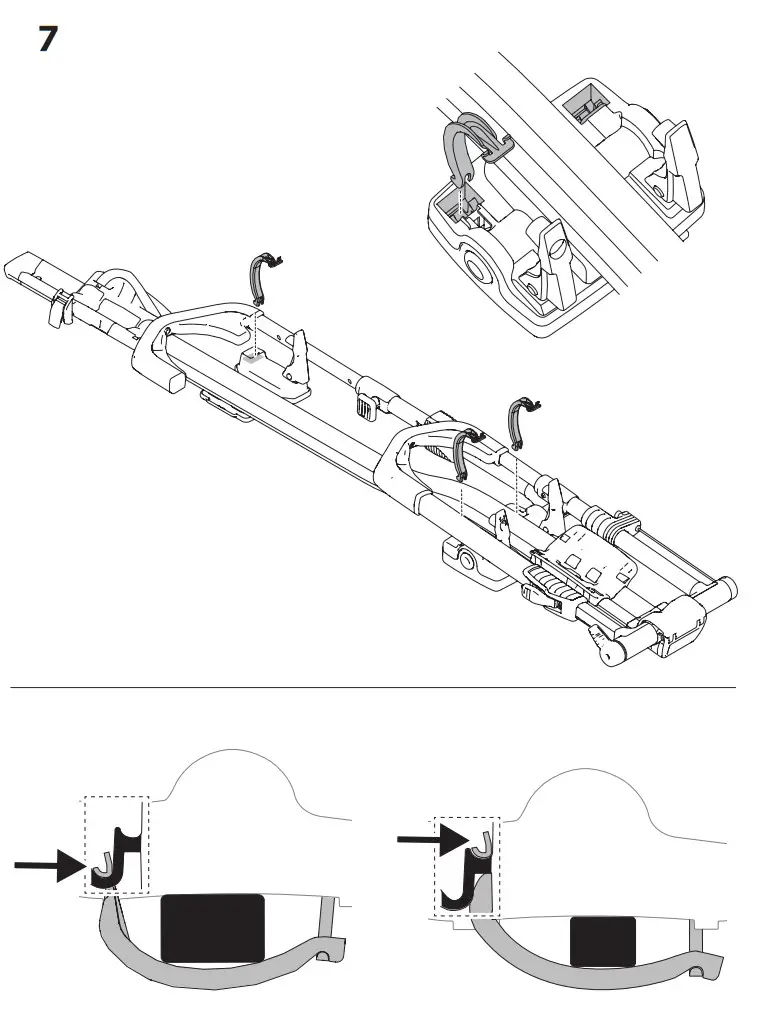 7