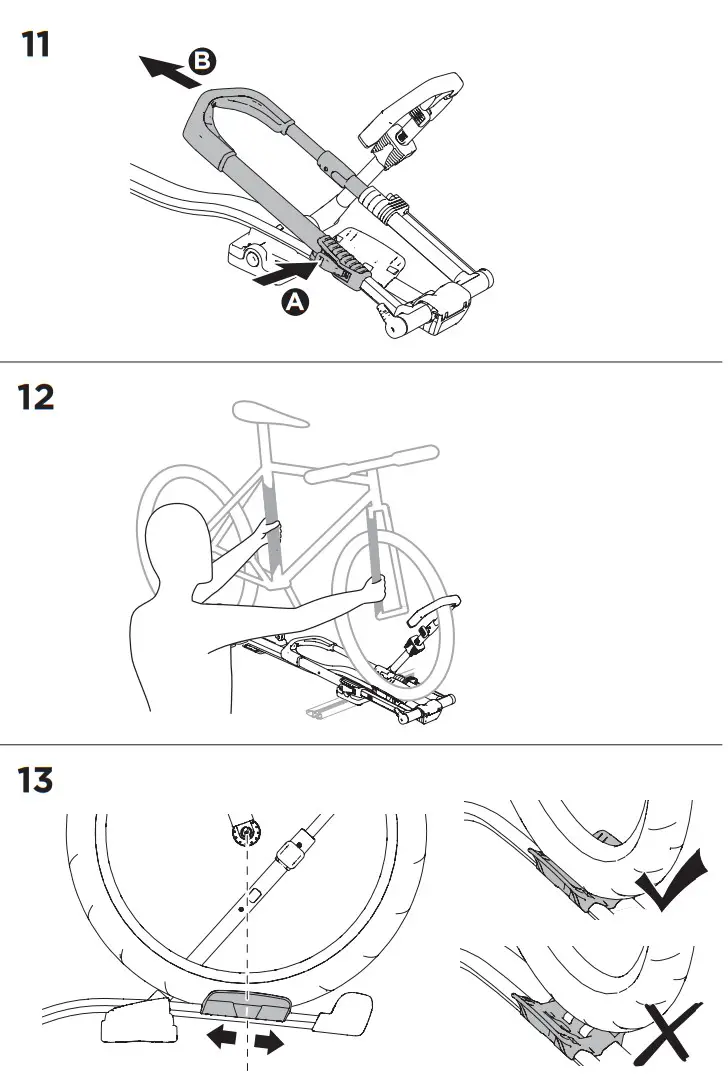 11

B

A

12

13