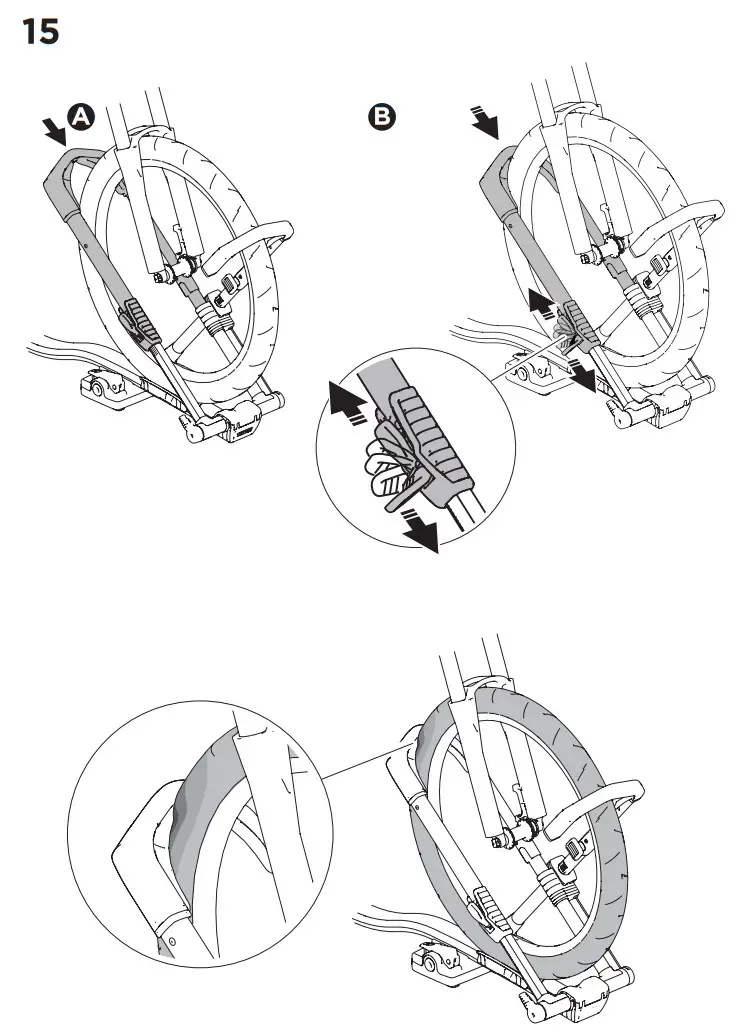 15

A

B