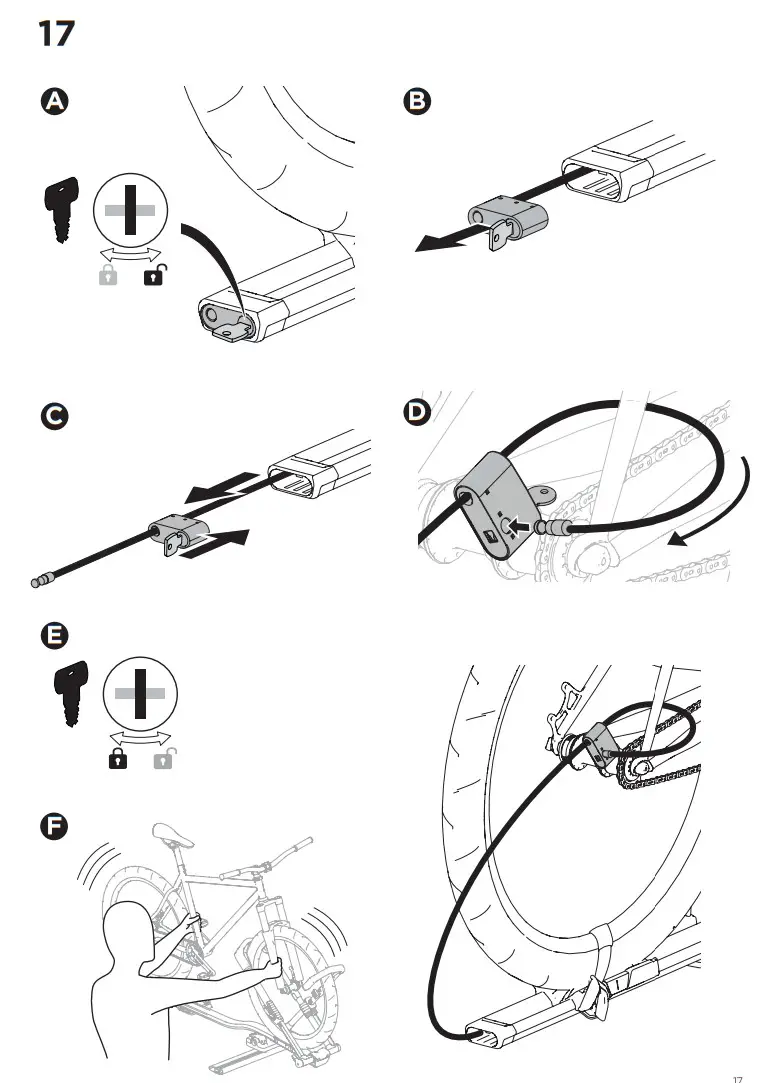 17

A

B

C

D

E

F

17