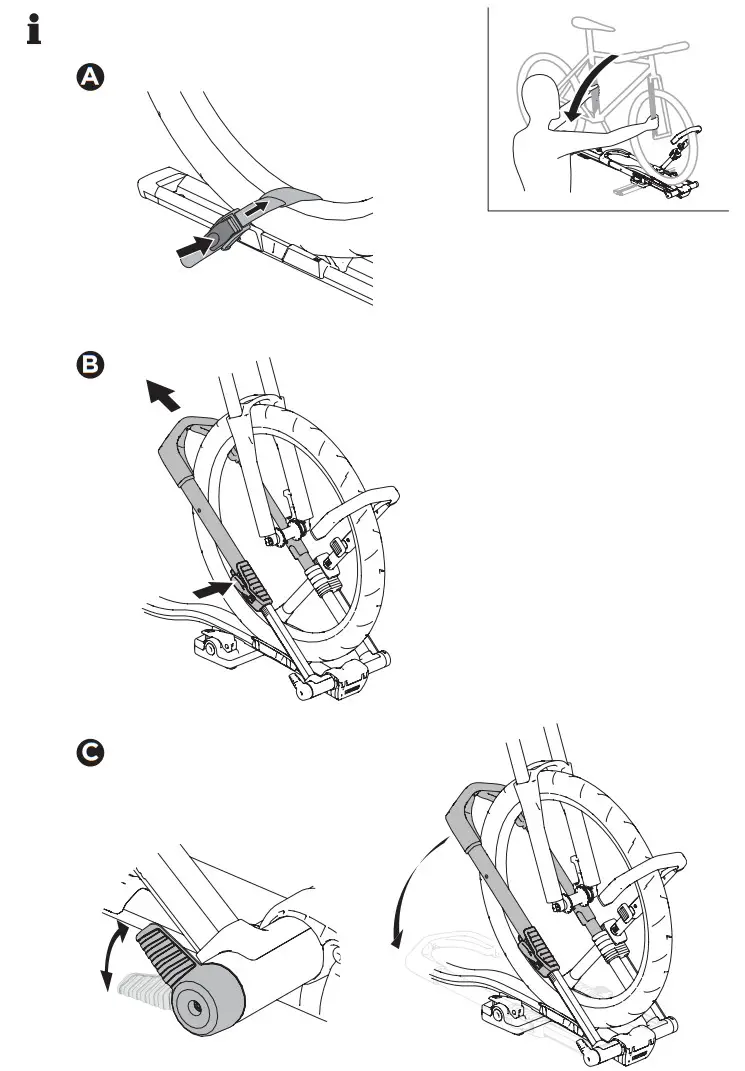 i

A

B

C