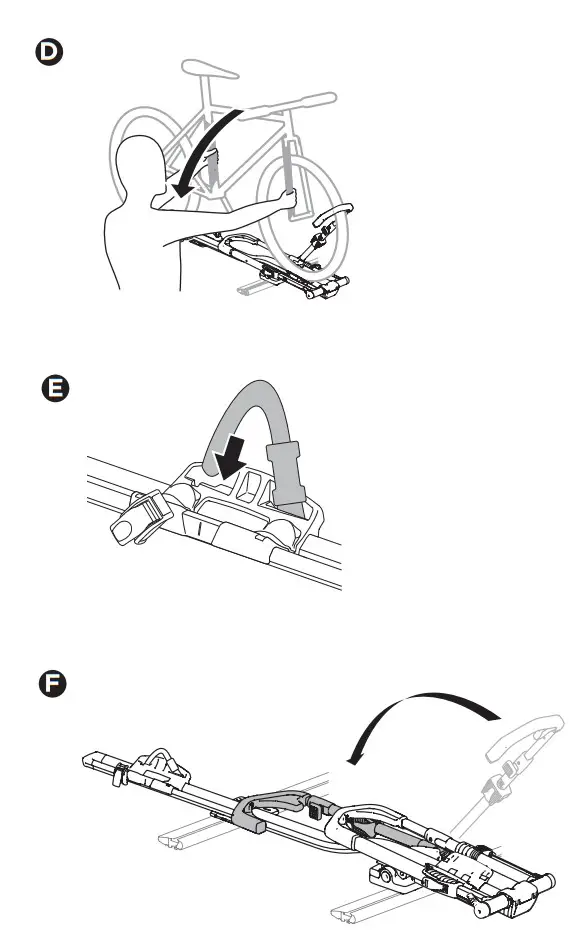 D

E

F