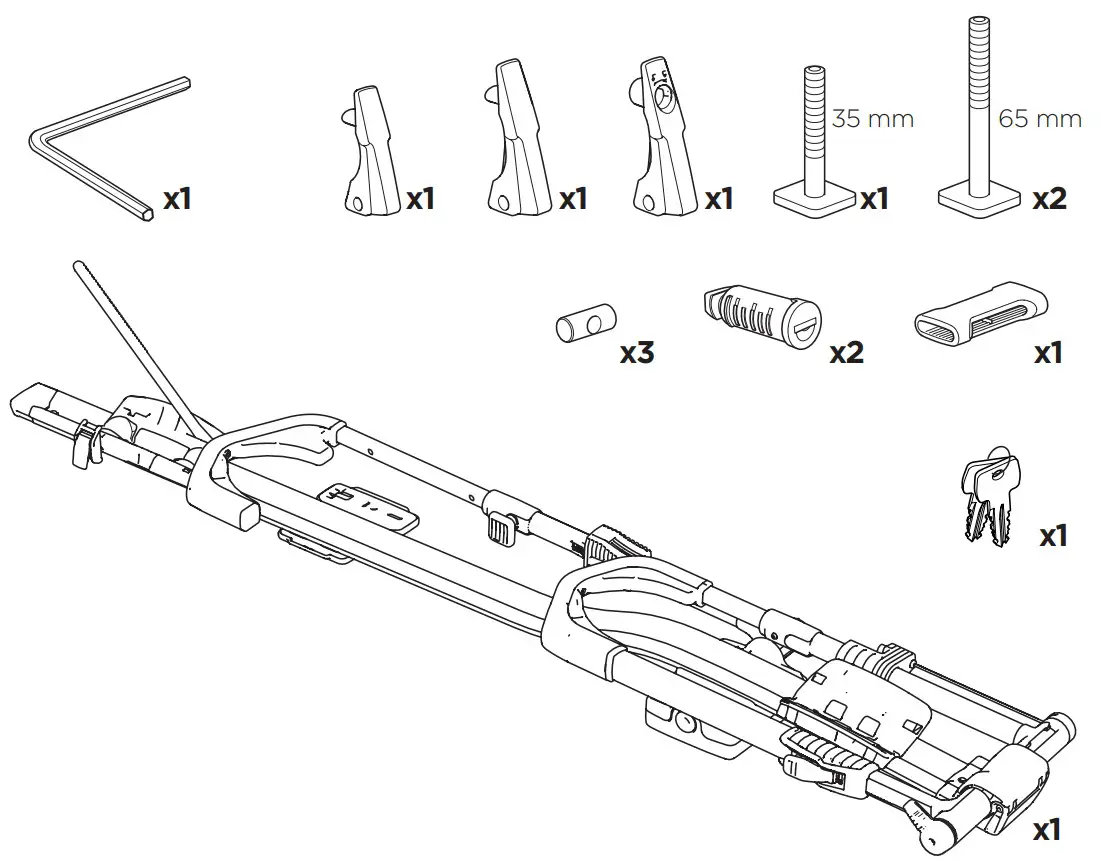 x1
x1
x1
x1
35 mm
x1
65 mm
x2
x3
x2
x1
x1
x1