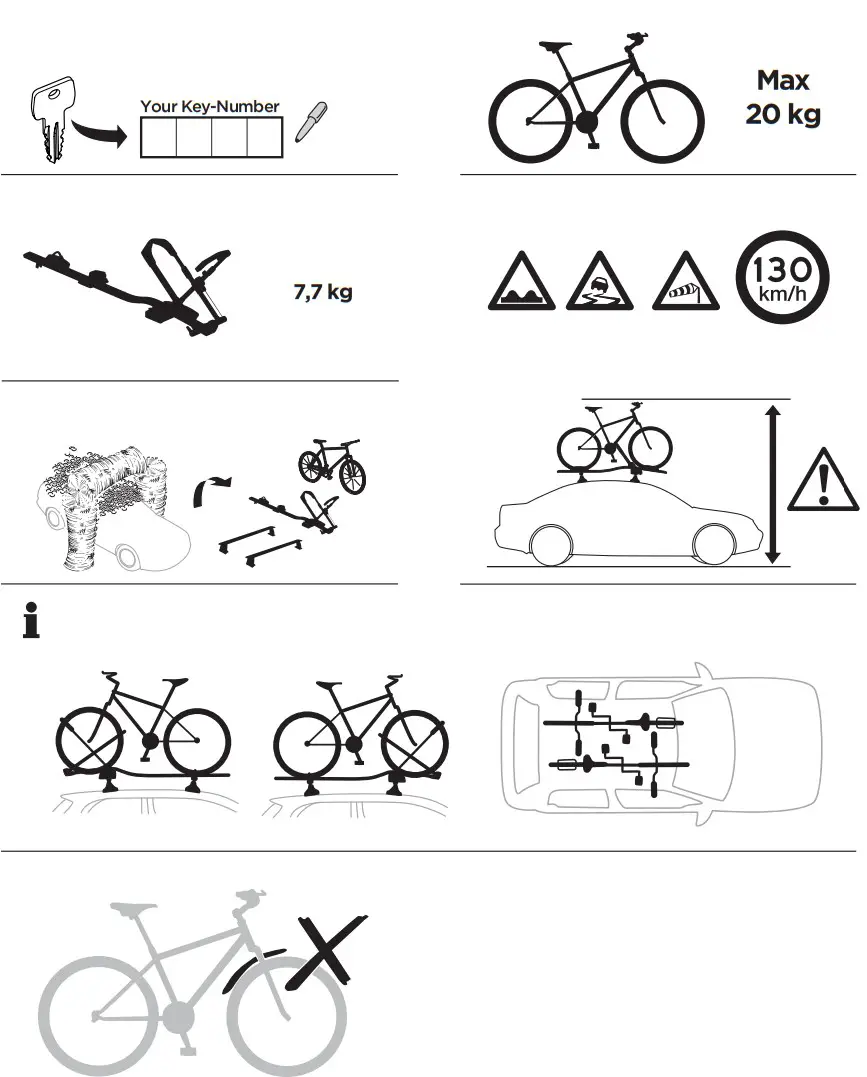 Your Key-Number

Max
20 kg

7,7 kg

130
km/h

i