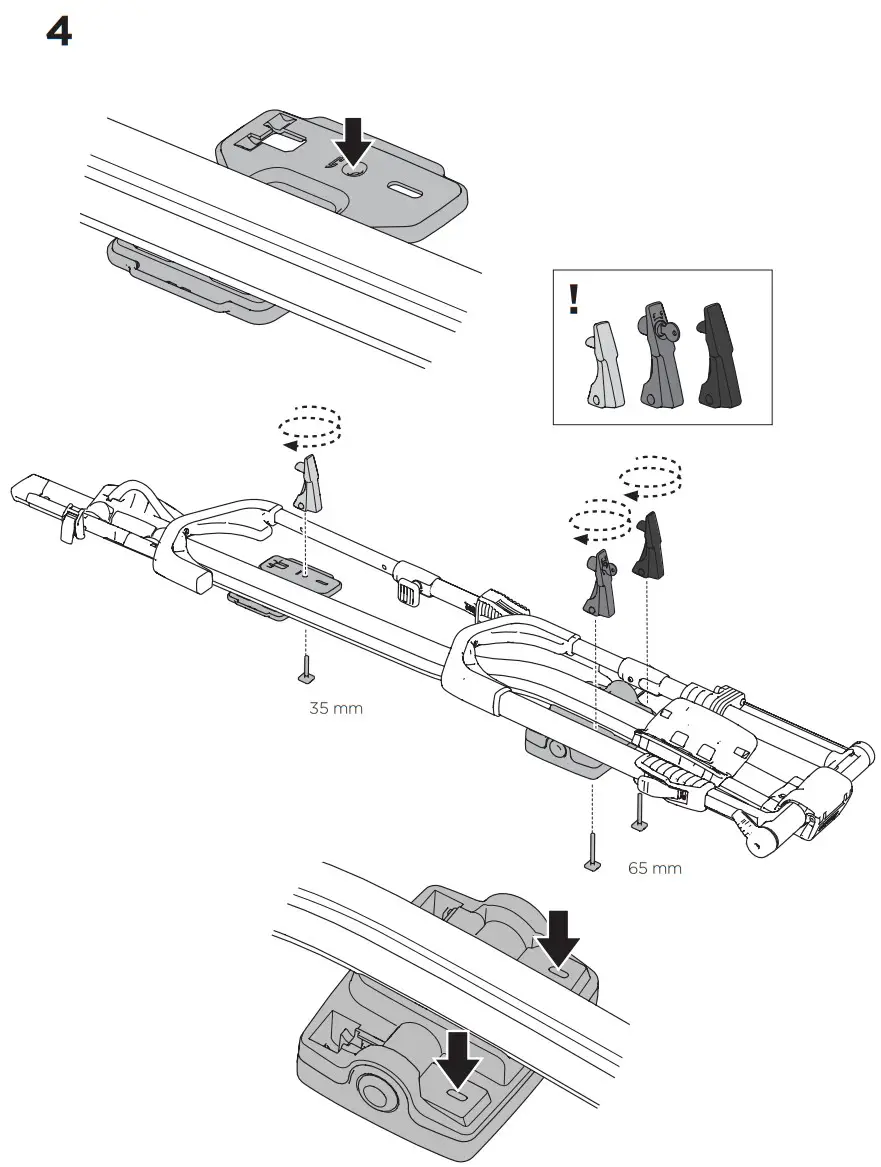 4

!

35 mm

65 mm