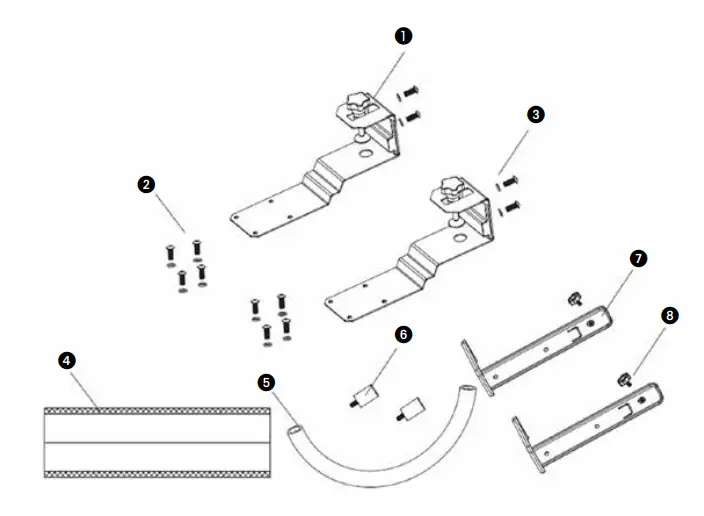 1
3
2
7
8
6
4
5