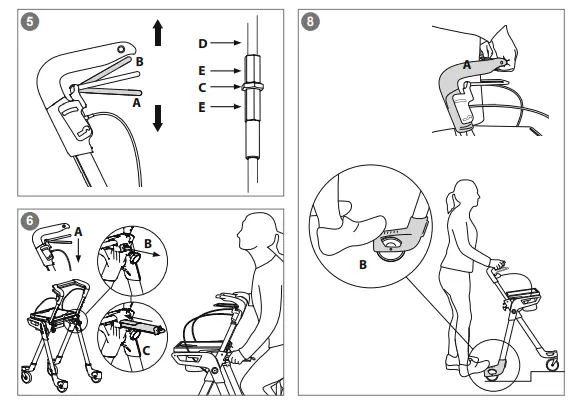 5

B

A

D

E

C

E

6

A

B

C

8

A

B