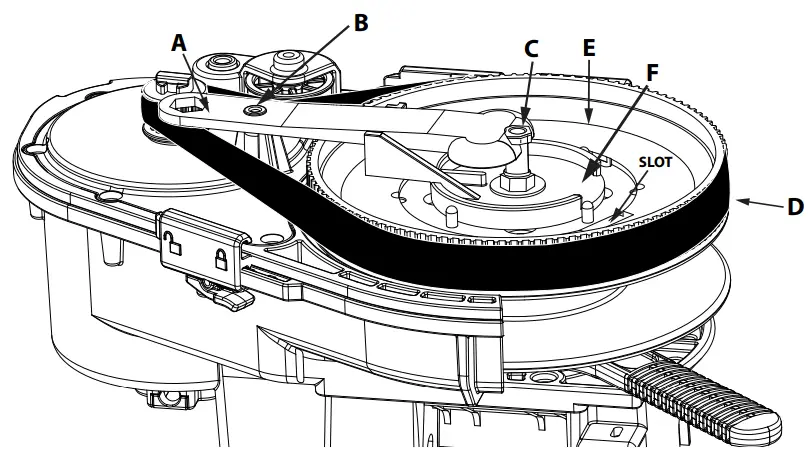 A
B
C
E
F
SLOT
D