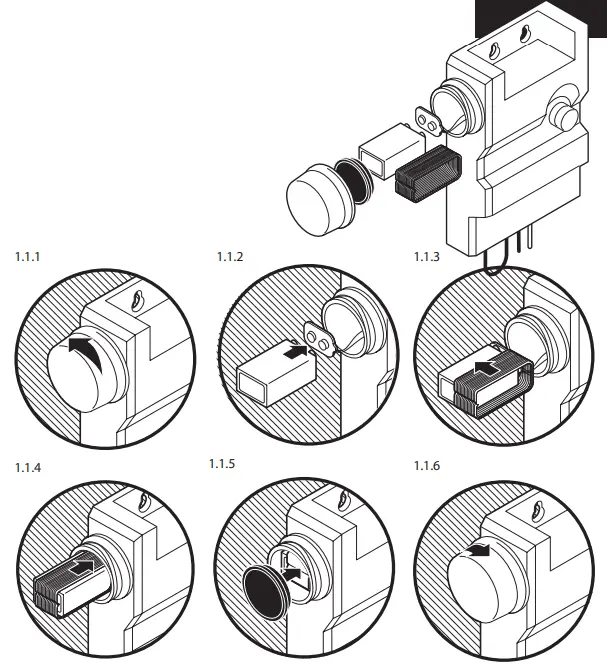 1.1.1

1.1.2

1.1.3

1.1.4

1.1.5

1.1.6