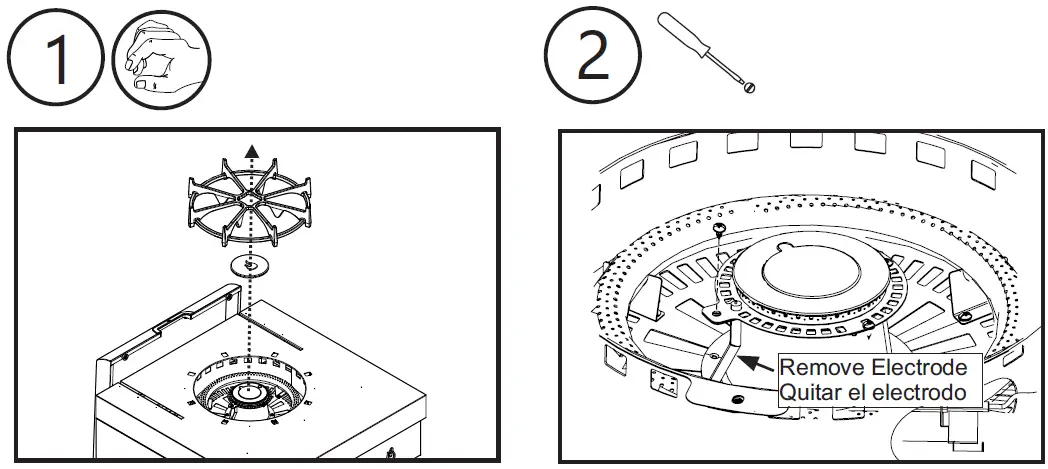 1

2

Remove Electrode
Quitar el electrodo