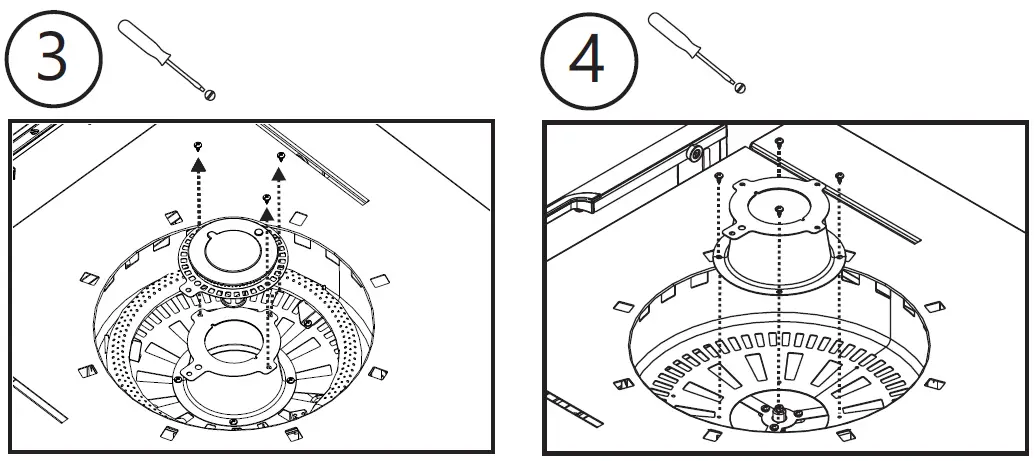 3

4